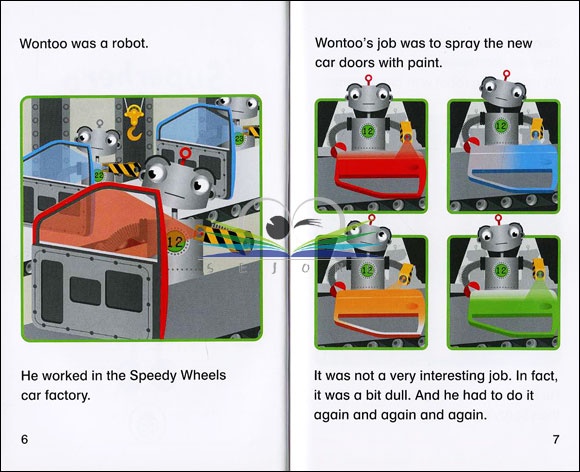 Wontoo was a robot.

22

23

12

He worked in the Speedy Wheels car factory.

6

Wontoo's job was to spray the new car doors with paint.

12

12

12

12

It was not a very interesting job. In fact, it was a bit dull. And he had to do it again and again and again.

7